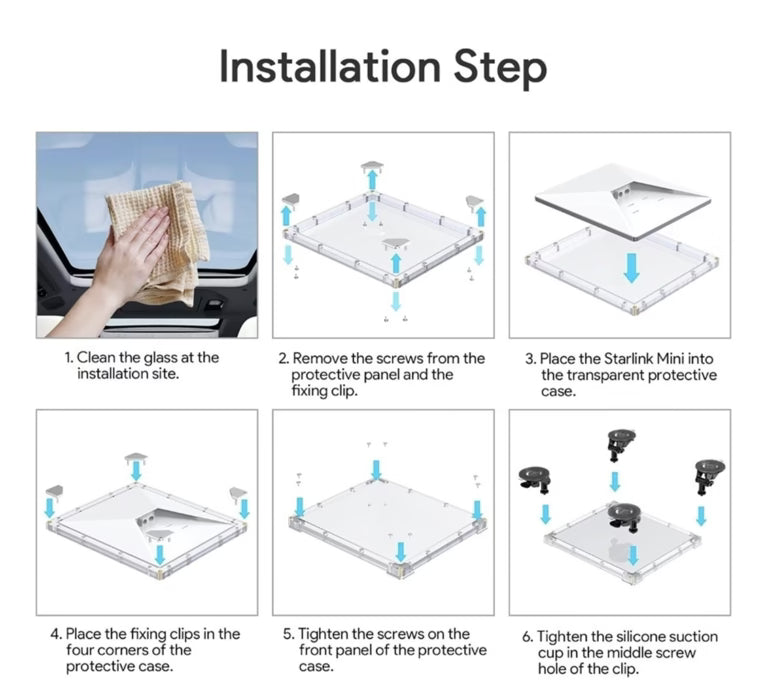 Installation Step

1. Clean the glass at the installation site.

2. Remove the screws from the protective panel and the fixing clip.

3. Place the Starlink Mini into the transparent protective case.

4. Place the fixing clips in the four corners of the protective case.

5. Tighten the screws on the front panel of the protective case.

6. Tighten the silicone suction cup in the middle screw hole of the clip.